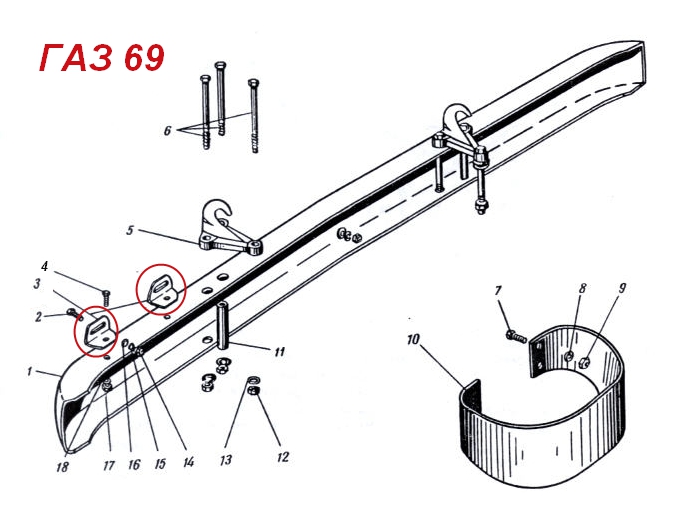 ГАЗ 69

6

5

4
3
2
1

7
8
9
10
11

18 17 16 15 14 13 12