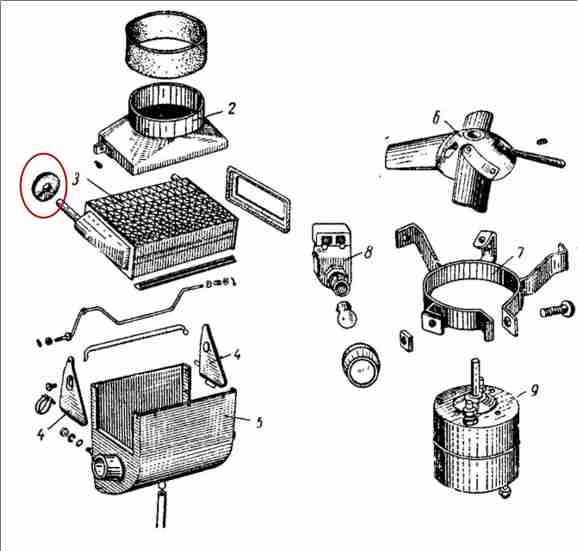 2
3
6
8
7
4
4
5
9